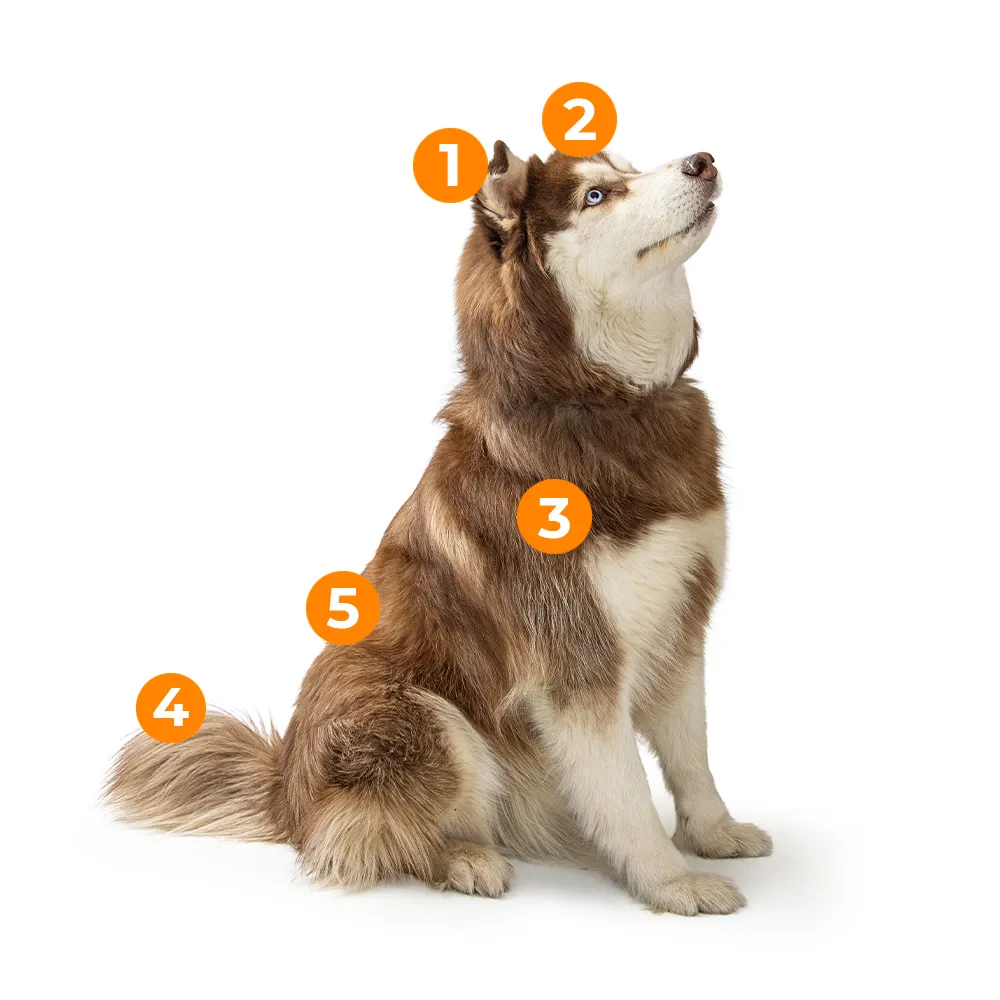 1
2
3
5
4